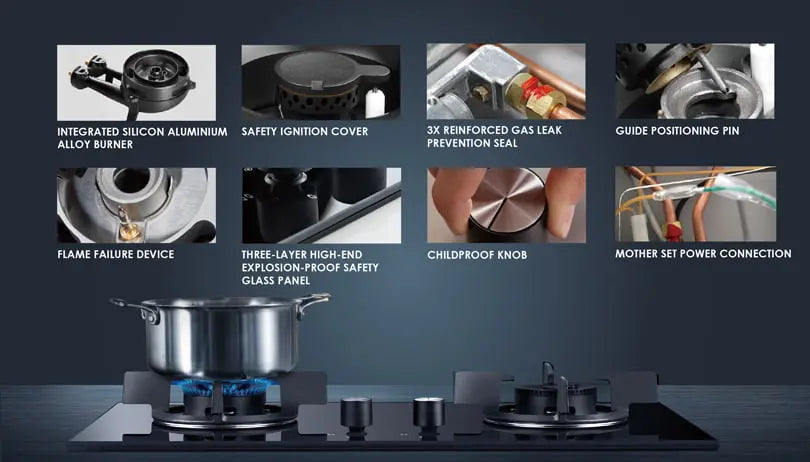 INTEGRATED SILICON ALUMINIUM ALLOY BURNER

SAFETY IGNITION COVER

3X REINFORCED GAS LEAK PREVENTION SEAL

GUIDE POSITIONING PIN

FLAME FAILURE DEVICE

THREE-LAYER HIGH-END EXPLOSION-PROOF SAFETY GLASS PANEL

CHILDPROOF KNOB

MOTHER SET POWER CONNECTION